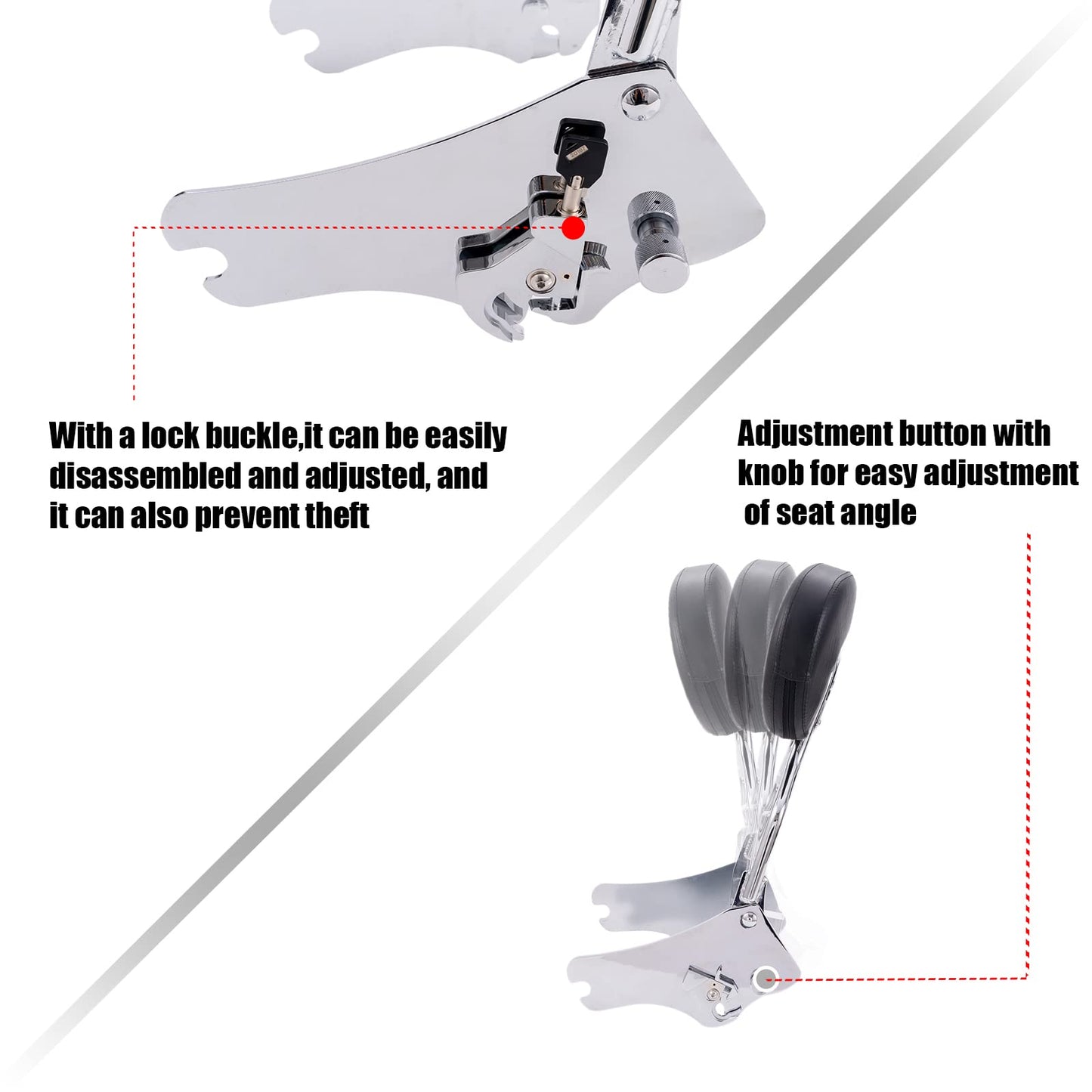 With a lock buckle,it can be easily disassembled and adjusted, and it can also prevent theft

Adjustment button with knob for easy adjustment of seat angle