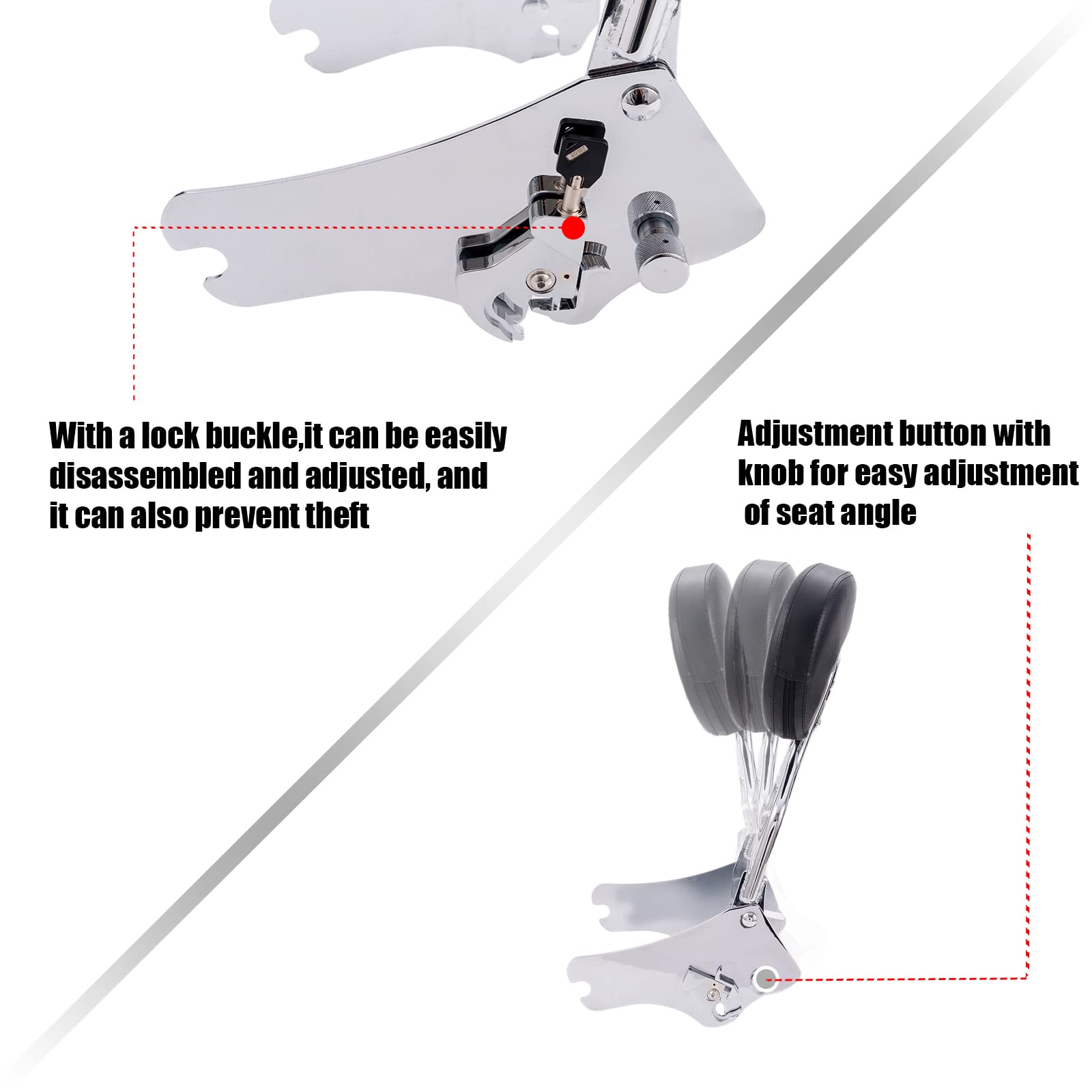 With a lock buckle,it can be easily disassembled and adjusted, and it can also prevent theft

Adjustment button with knob for easy adjustment of seat angle