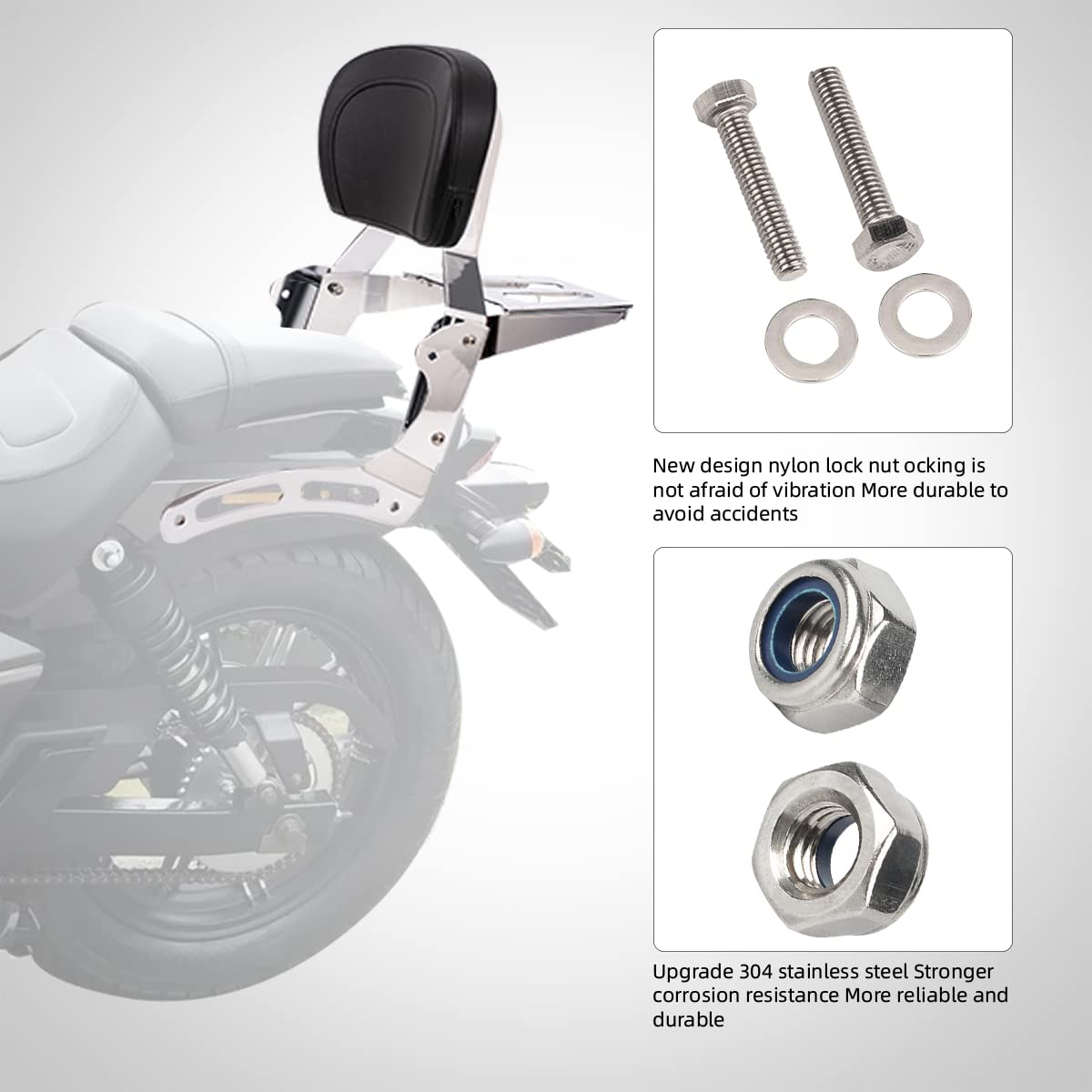 New design nylon lock nut ocking is not afraid of vibration More durable to avoid accidents

Upgrade 304 stainless steel Stronger corrosion resistance More reliable and durable